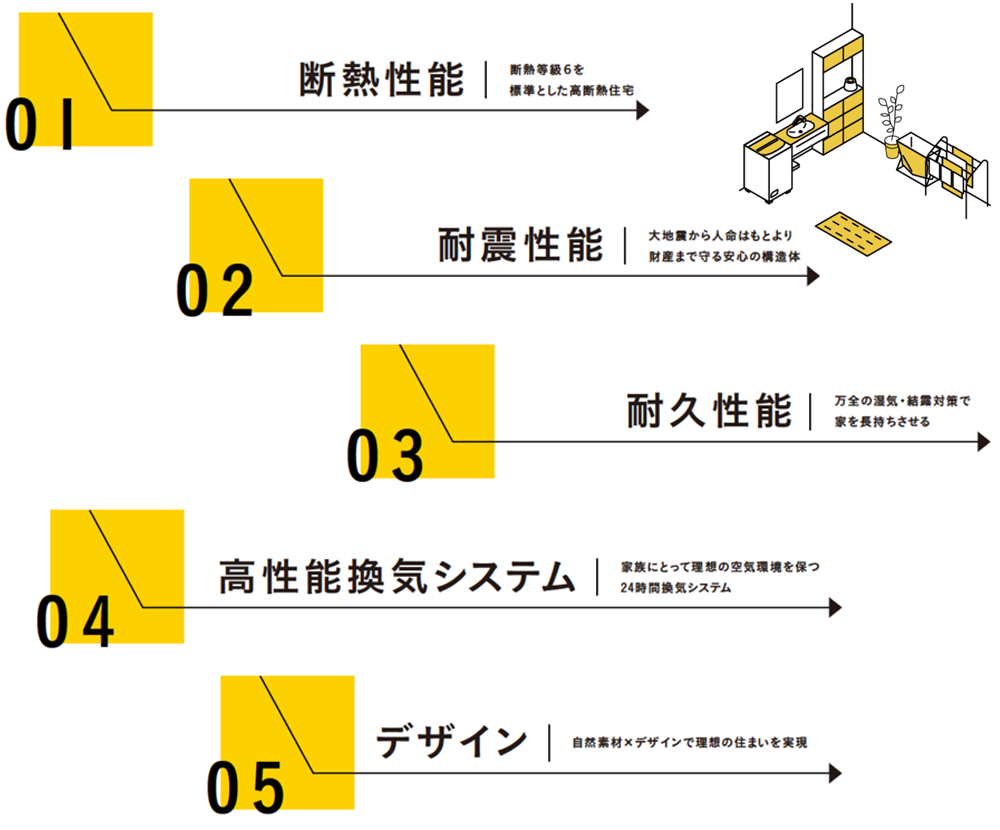 01
断熱性能
断熱等級6を標準とした高断熱住宅

02
耐震性能
大地震から人命はもとより財産まで守る安心の構造体

03
耐久性能
万全の湿気・結露対策で家を長持ちさせる

04
高性能換気システム
家族にとって理想の空気環境を保つ24時間換気システム

05
デザイン
自然素材×デザインで理想の住まいを実現